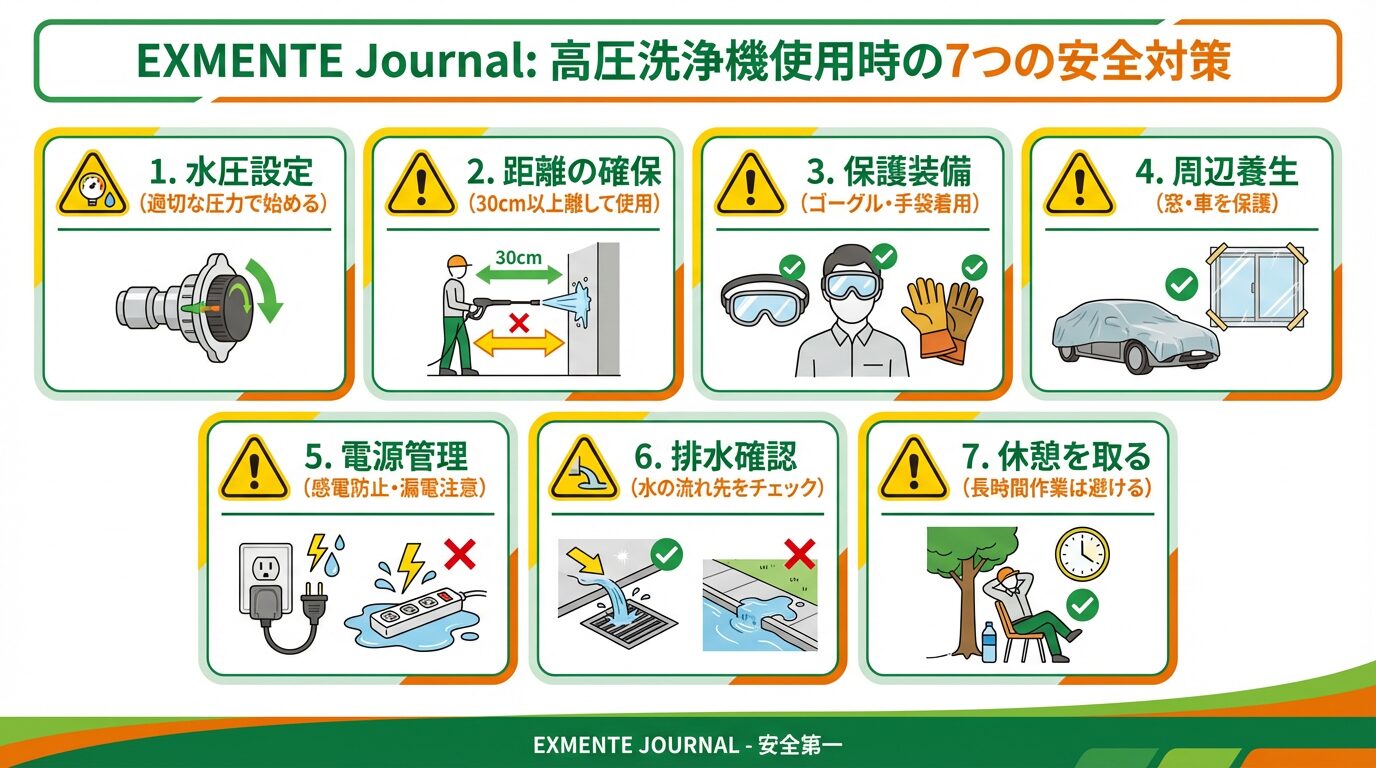 EXMENTE Journal: 高圧洗浄機使用時の7つの安全対策

1. 水圧設定
(適切な圧力で始める)

2. 距離の確保
(30cm以上離して使用)

30cm

3. 保護装備
(ゴーグル・手袋着用)

4. 周辺養生
(窓・車を保護)

5. 電源管理
(感電防止・漏電注意)

6. 排水確認
(水の流れ先をチェック)

7. 休憩を取る
(長時間作業は避ける)

EXMENTE JOURNAL - 安全第一