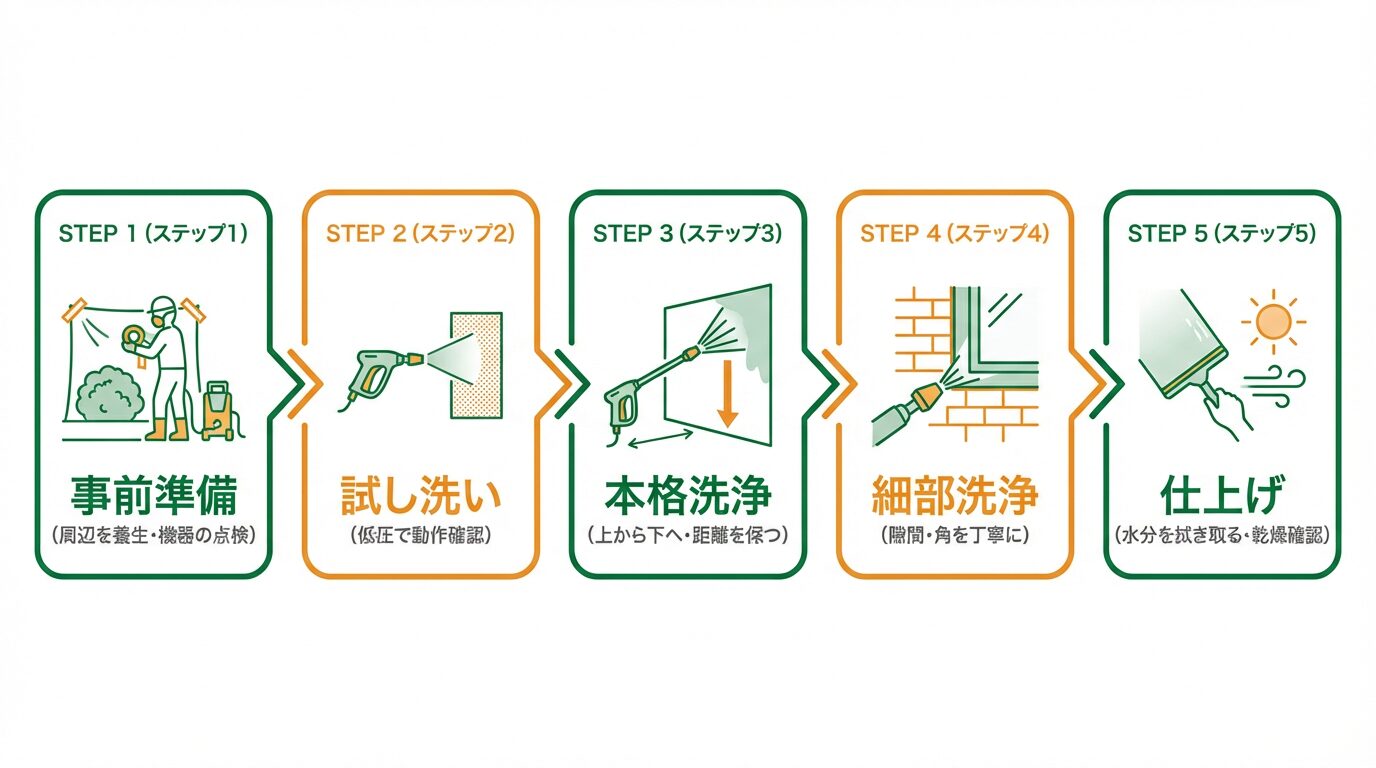 STEP 1 (ステップ1)

事前準備
(周辺を養生・機器の点検)

STEP 2 (ステップ2)

試し洗い
(低圧で動作確認)

STEP 3 (ステップ3)

本格洗浄
(上から下へ・距離を保つ)

STEP 4 (ステップ4)

細部洗浄
(隙間・角を丁寧に)

STEP 5 (ステップ5)

仕上げ
(水分を拭き取る・乾燥確認)